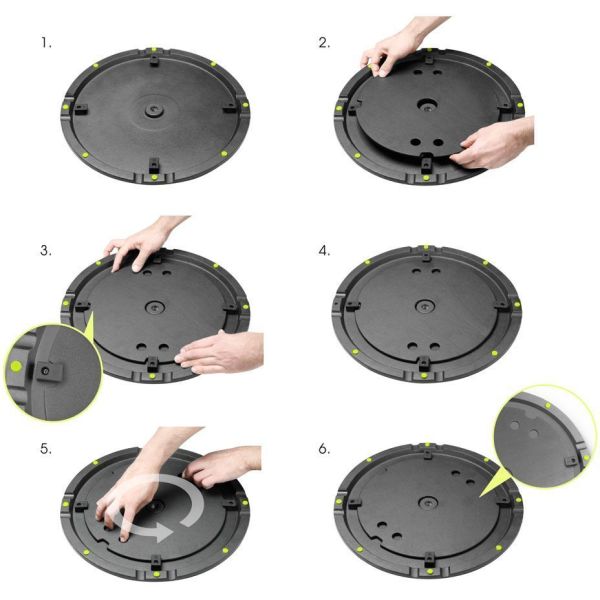 1.

2.

3.

4.

5.

6.