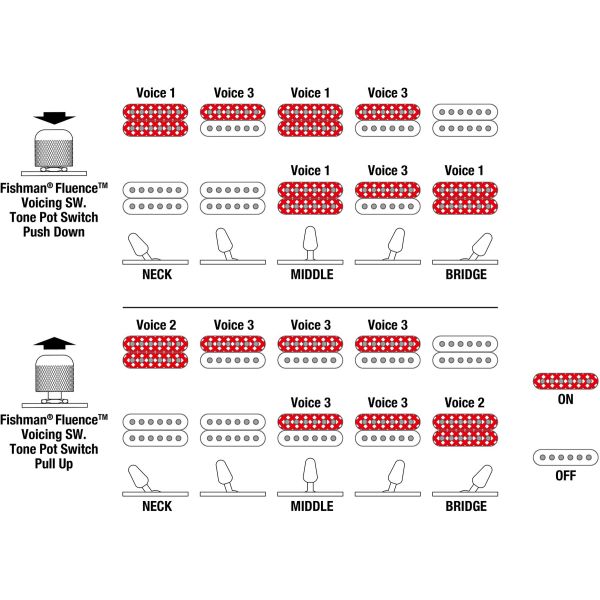 Voice 1 Voice 3 Voice 1 Voice 3

Voice 1 Voice 3 Voice 1

Fishman® Fluence™ Voicing SW. Tone Pot Switch Push Down

NECK MIDDLE BRIDGE

Voice 2 Voice 3 Voice 3 Voice 3

Voice 3 Voice 3 Voice 2

Fishman® Fluence™ Voicing SW. Tone Pot Switch Pull Up

NECK MIDDLE BRIDGE

ON

OFF